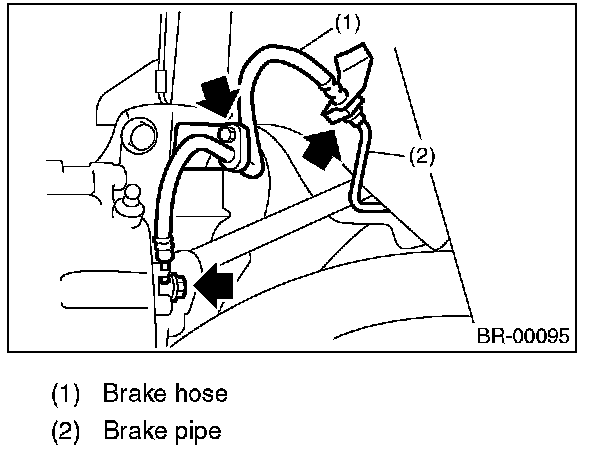 (1)
(2)
BR-00095

(1) Brake hose
(2) Brake pipe