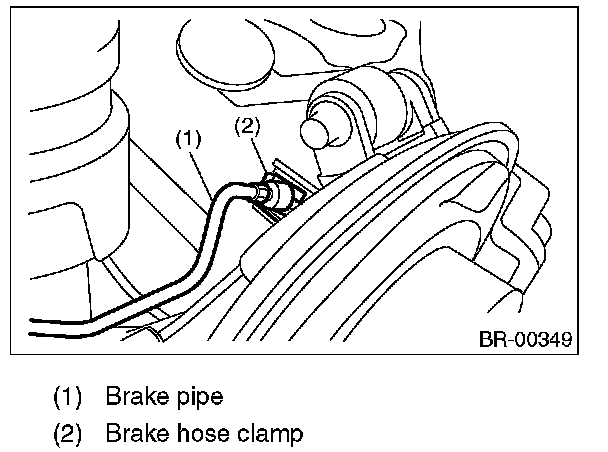 (1)
(2)
BR-00349

(1) Brake pipe
(2) Brake hose clamp