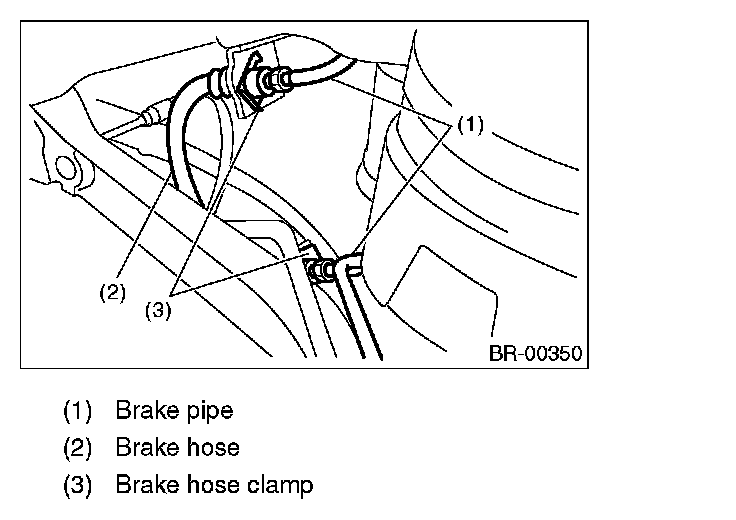 (1)

(2)

(3)

BR-00350

(1) Brake pipe
(2) Brake hose
(3) Brake hose clamp