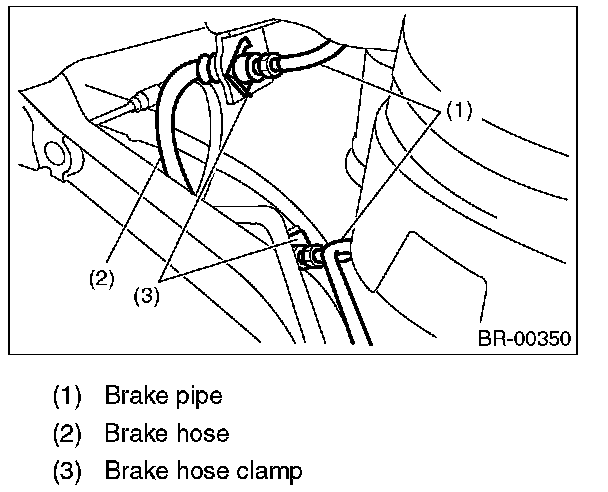 (1)

(2)

(3)

BR-00350

(1) Brake pipe

(2) Brake hose

(3) Brake hose clamp