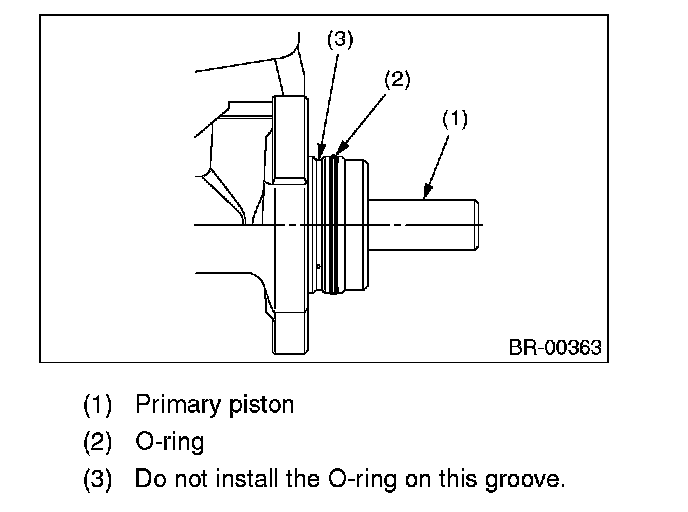 (3)
(2)
(1)
BR-00363

(1) Primary piston
(2) O-ring
(3) Do not install the O-ring on this groove.