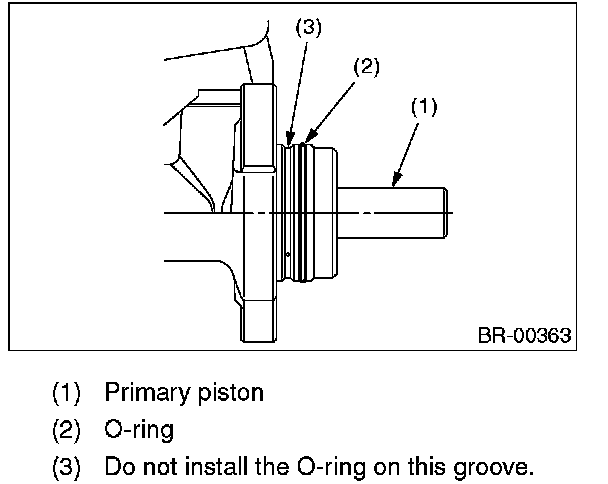 (3)
(2)
(1)
BR-00363

(1) Primary piston
(2) O-ring
(3) Do not install the O-ring on this groove.