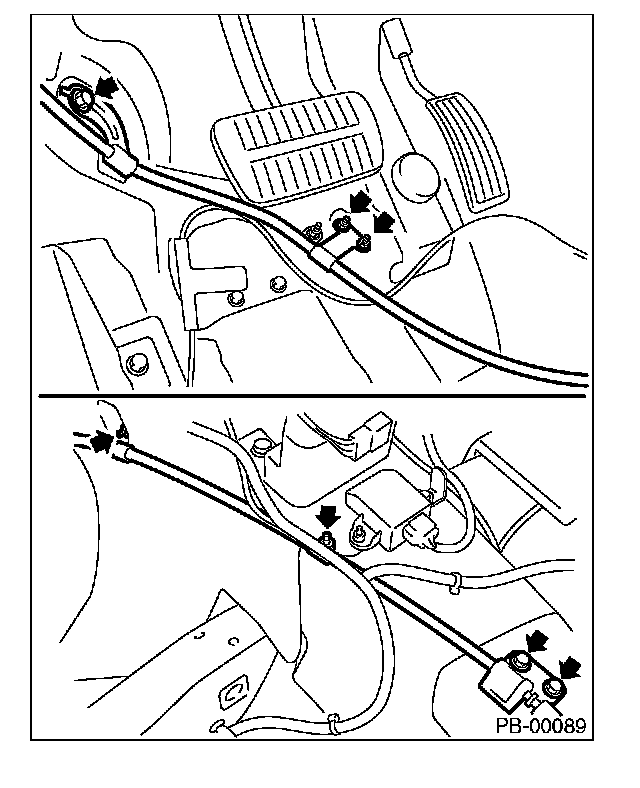 PB-00089