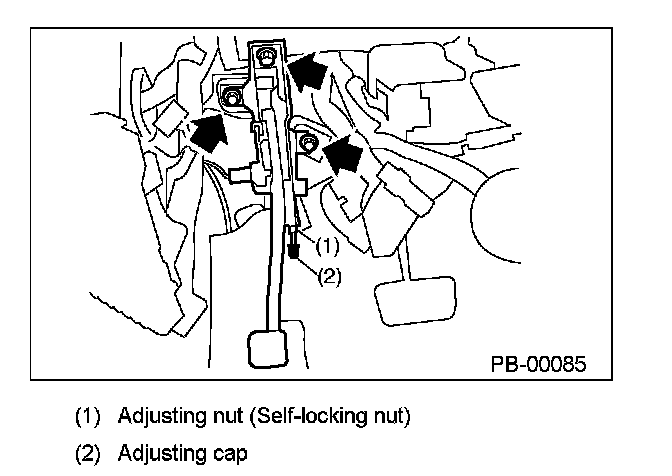 (1)
(2)
PB-00085

(1) Adjusting nut (Self-locking nut)

(2) Adjusting cap