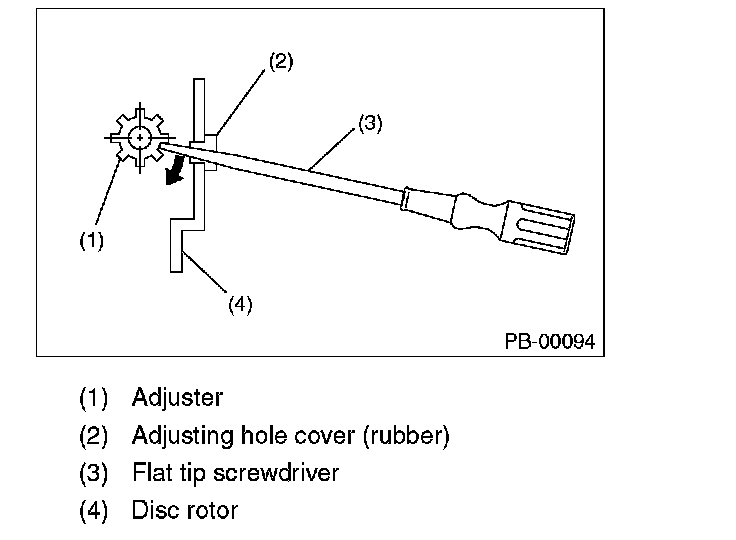 (2)
(3)
(1)
(4)
PB-00094

(1) Adjuster
(2) Adjusting hole cover (rubber)
(3) Flat tip screwdriver
(4) Disc rotor