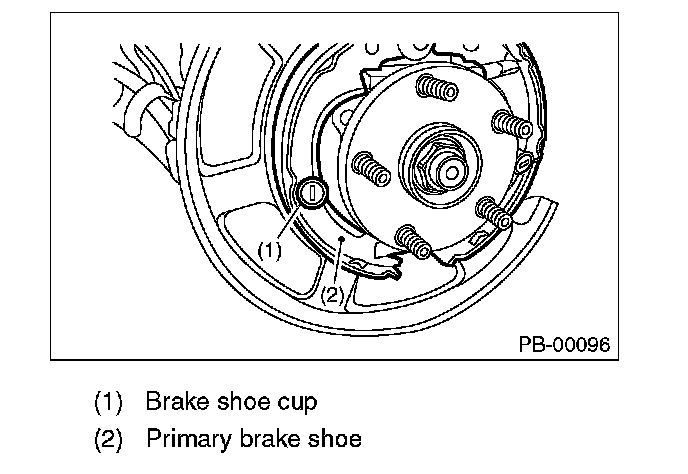 (1)

(2)

PB-00096

(1) Brake shoe cup

(2) Primary brake shoe