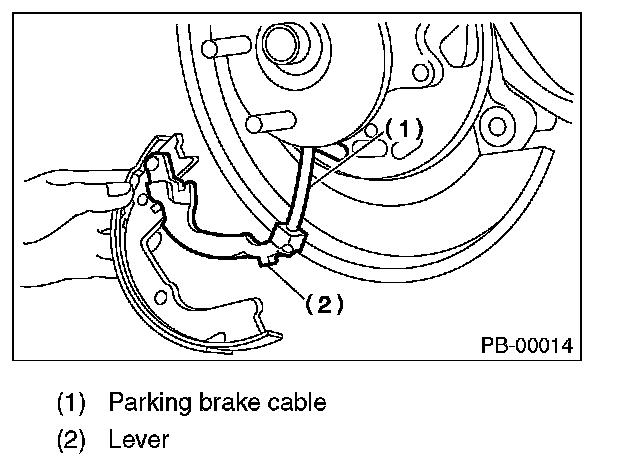 (1)

(2)

PB-00014

(1) Parking brake cable

(2) Lever