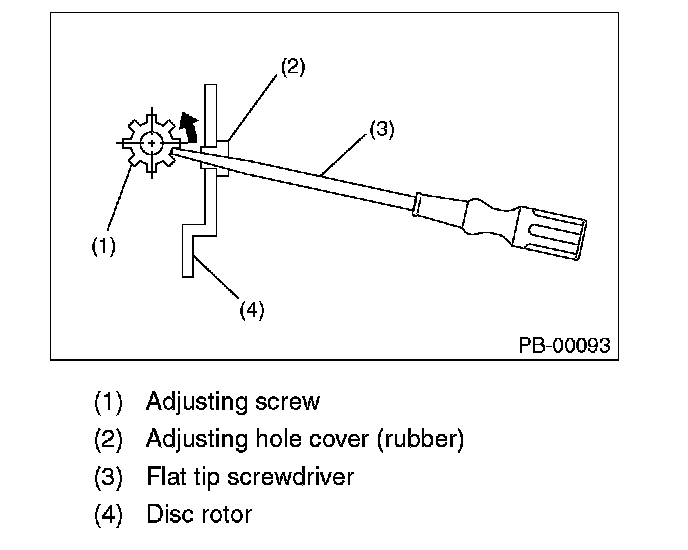 (2)
(3)
(1)
(4)
PB-00093

(1) Adjusting screw
(2) Adjusting hole cover (rubber)
(3) Flat tip screwdriver
(4) Disc rotor