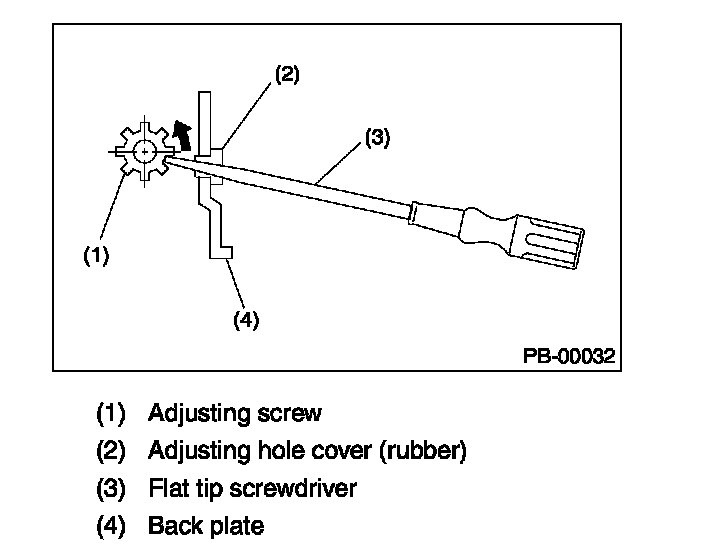 (2)
(3)
(1)
(4)
PB-00032

(1) Adjusting screw
(2) Adjusting hole cover (rubber)
(3) Flat tip screwdriver
(4) Back plate