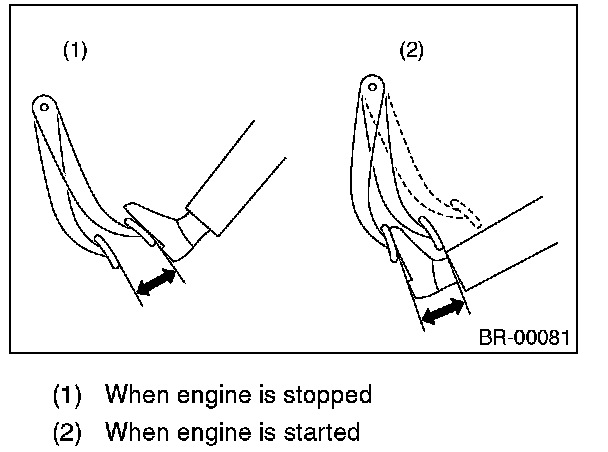 (1)

(2)

BR-00081

(1) When engine is stopped

(2) When engine is started