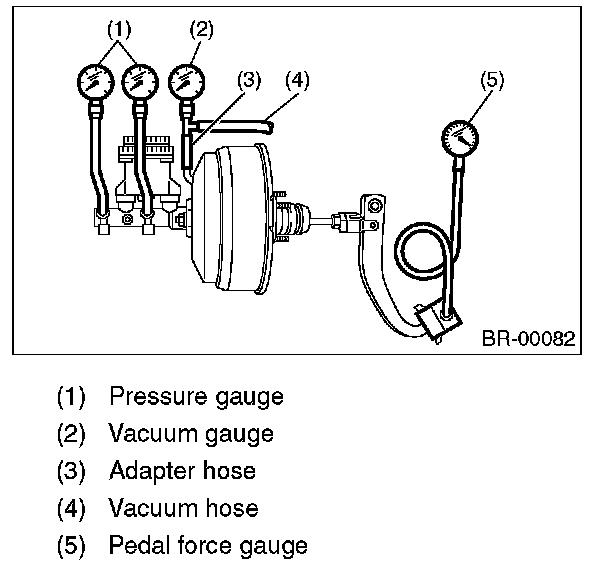 (1)
(2)
(3)
(4)
(5)
BR-00082

(1) Pressure gauge
(2) Vacuum gauge
(3) Adapter hose
(4) Vacuum hose
(5) Pedal force gauge