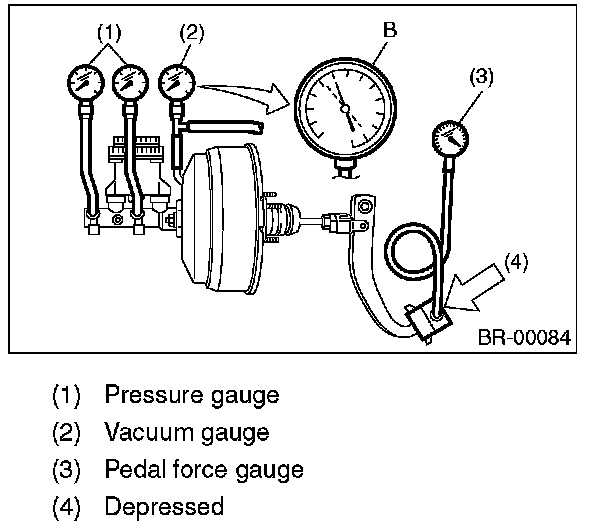 (1)
(2)
B
(3)
(4)
BR-00084

(1) Pressure gauge
(2) Vacuum gauge
(3) Pedal force gauge
(4) Depressed