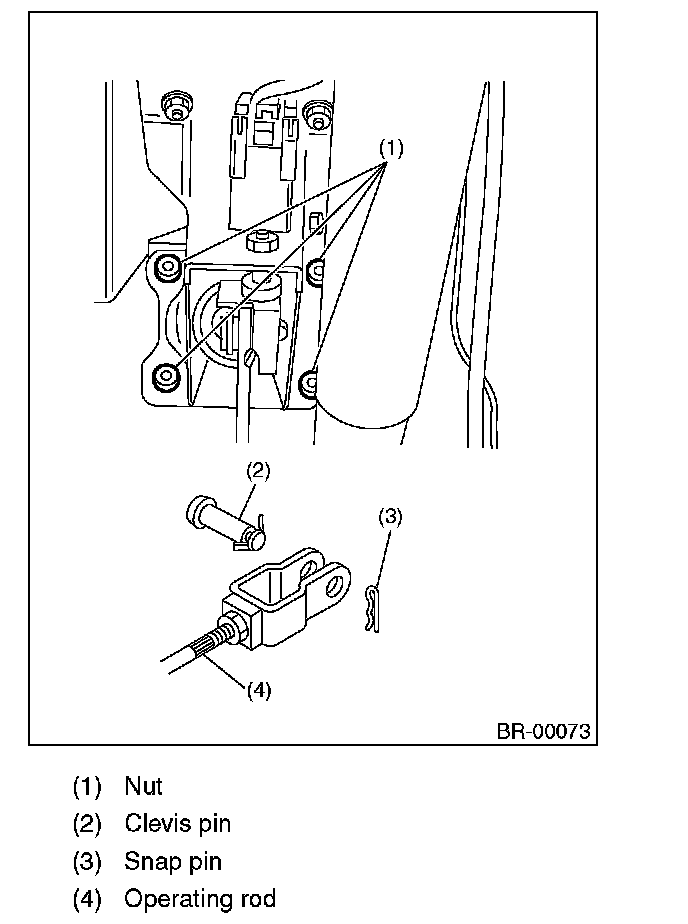 (1)

(2)

(3)

(4)

BR-00073

(1) Nut
(2) Clevis pin
(3) Snap pin
(4) Operating rod