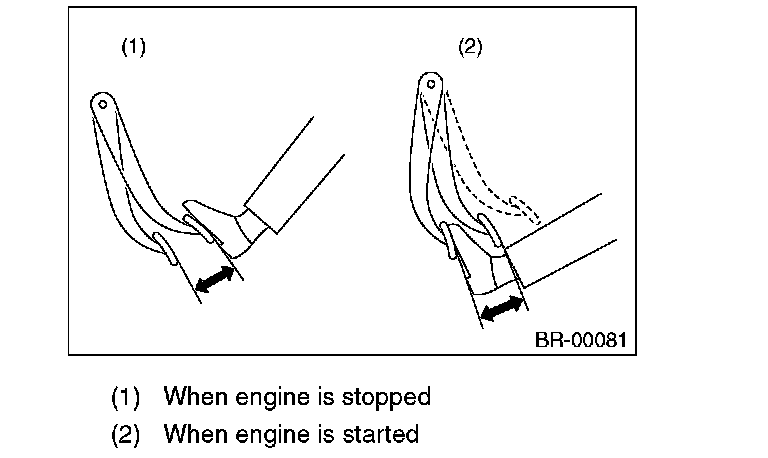 (1)

(2)

BR-00081

(1) When engine is stopped
(2) When engine is started