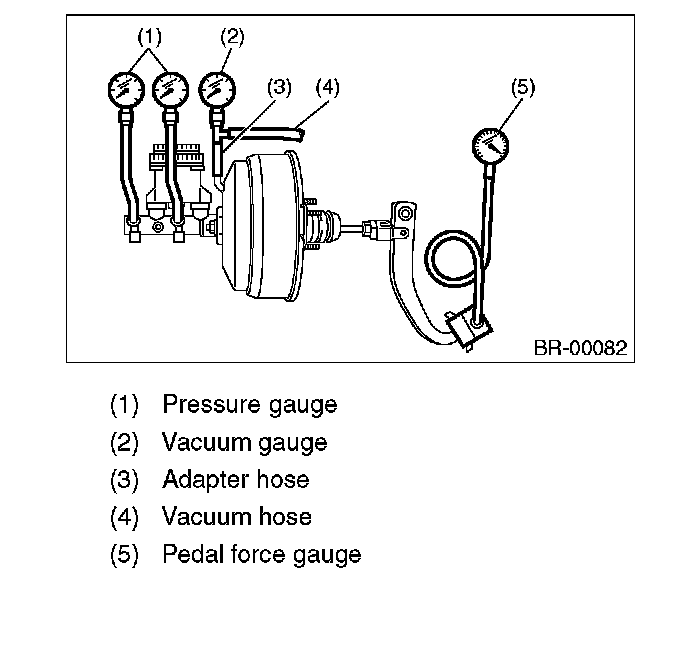 (1) (2) (3) (4) (5)

BR-00082

(1) Pressure gauge
(2) Vacuum gauge
(3) Adapter hose
(4) Vacuum hose
(5) Pedal force gauge