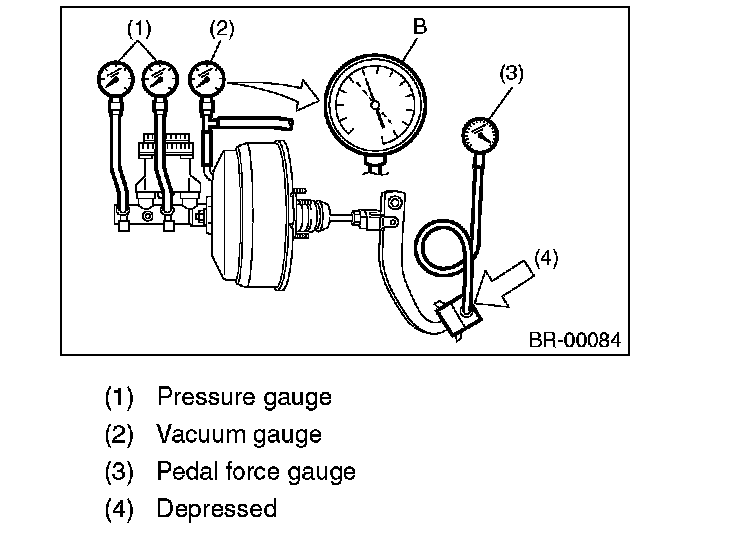 (1)
(2)
B
(3)
(4)
BR-00084

(1) Pressure gauge
(2) Vacuum gauge
(3) Pedal force gauge
(4) Depressed