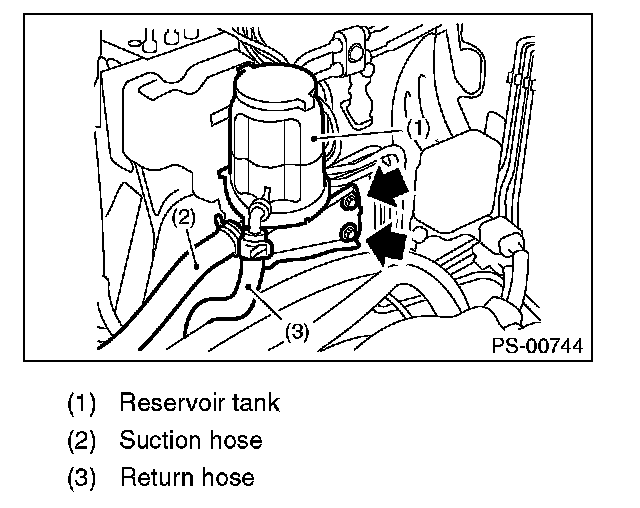 (1)

(2)

(3)

PS-00744

(1) Reservoir tank

(2) Suction hose

(3) Return hose