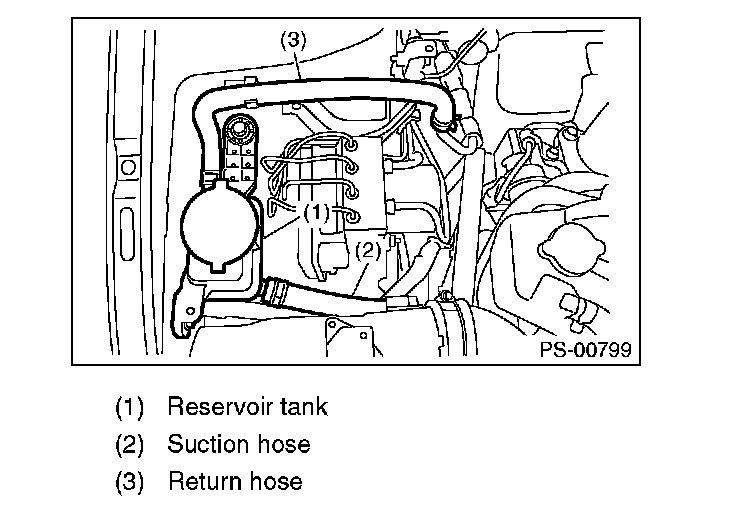 (3)

(1)

(2)

PS-00799

(1) Reservoir tank

(2) Suction hose

(3) Return hose