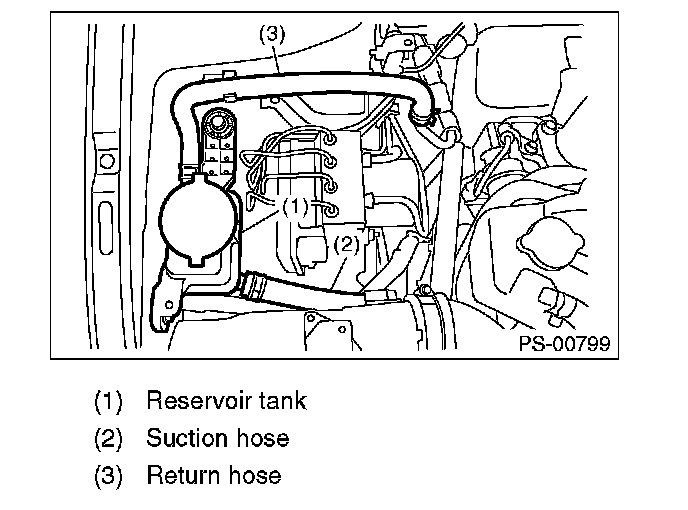 (3)
(1)
(2)
PS-00799

(1) Reservoir tank
(2) Suction hose
(3) Return hose