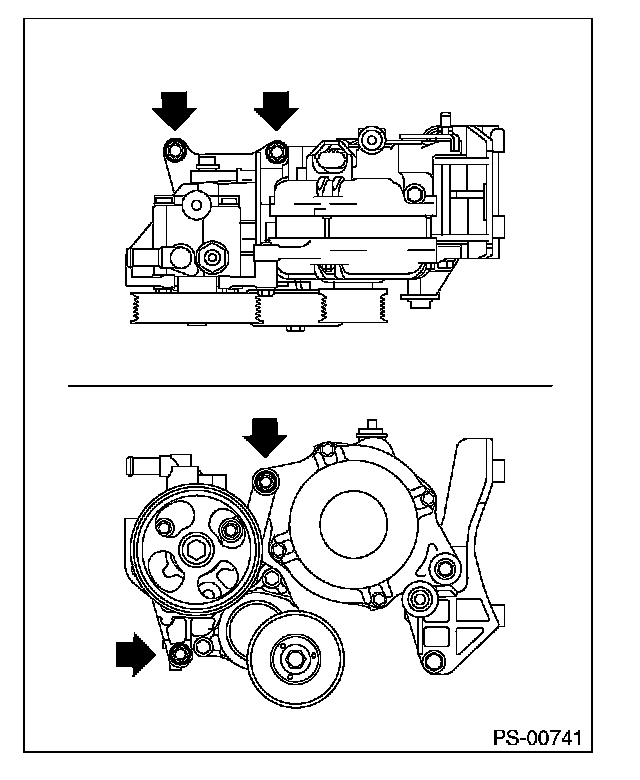 PS-00741