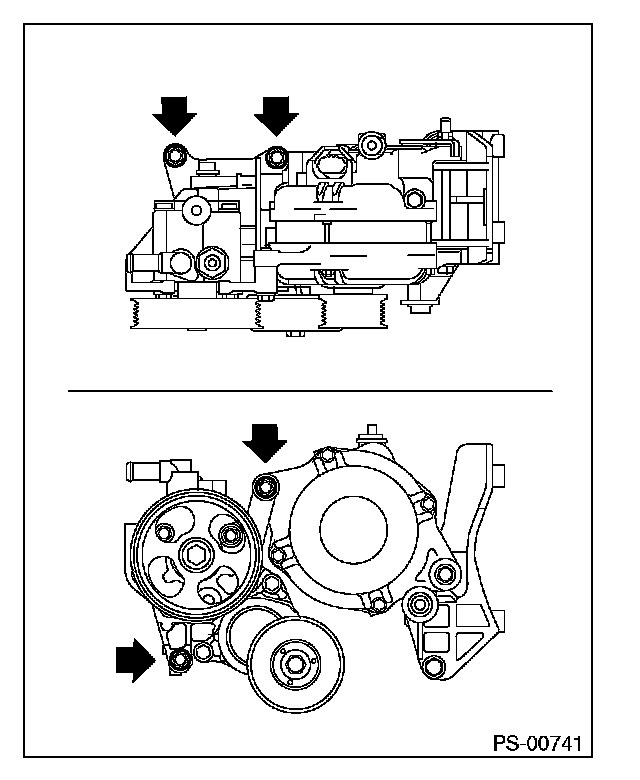 PS-00741