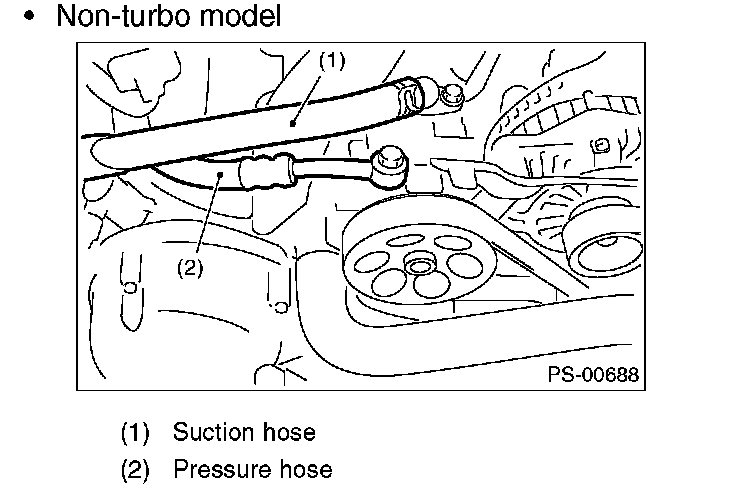 • Non-turbo model

(1)

(2)

PS-00688

(1) Suction hose

(2) Pressure hose