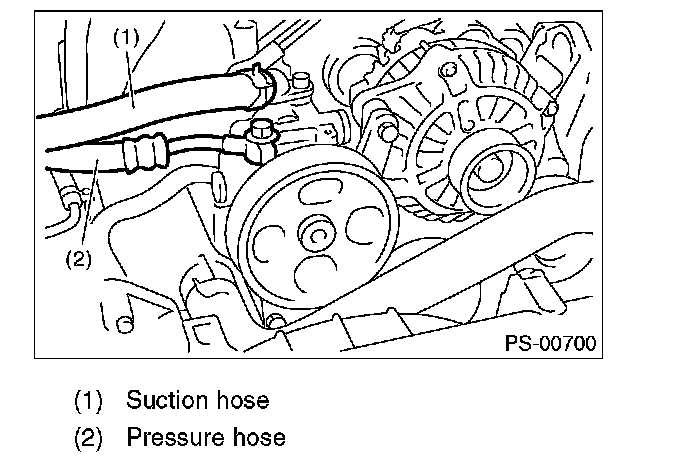 (1)

(2)

PS-00700

(1) Suction hose

(2) Pressure hose