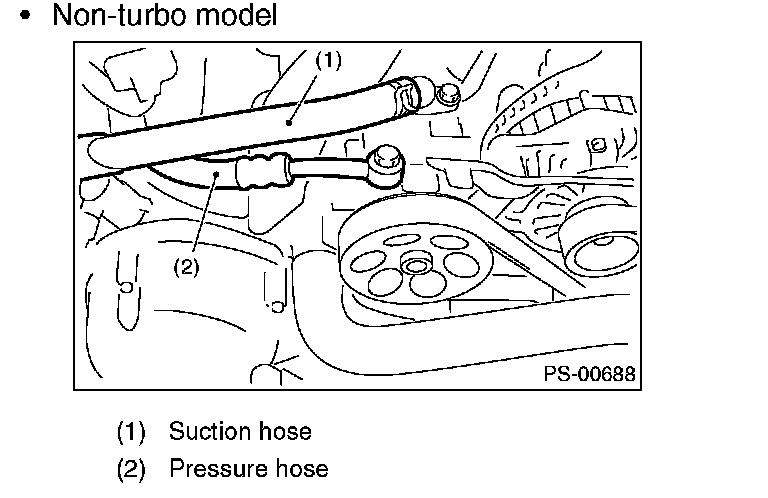 • Non-turbo model

(1)

(2)

PS-00688

(1) Suction hose
(2) Pressure hose