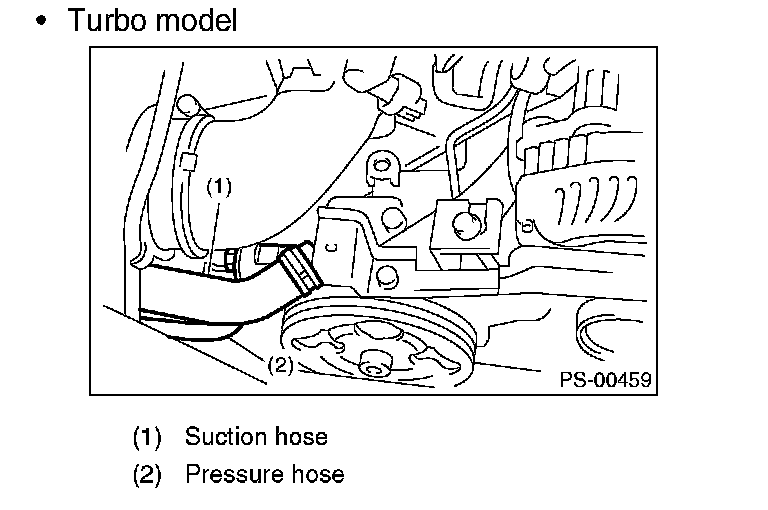 • Turbo model

(1)

(2)

PS-00459

(1) Suction hose
(2) Pressure hose