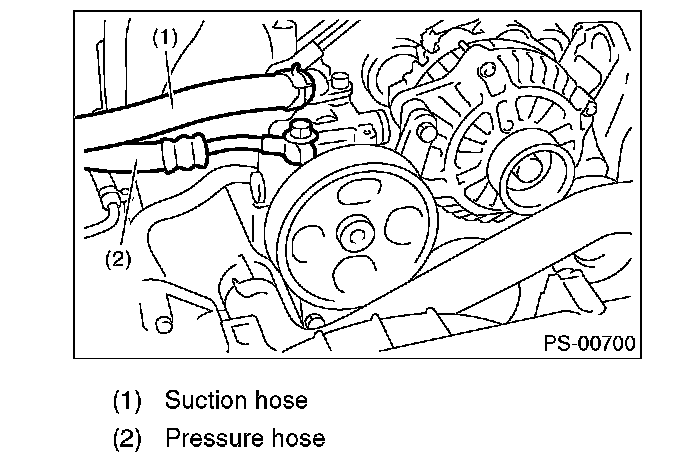 (1)

(2)

PS-00700

(1) Suction hose

(2) Pressure hose