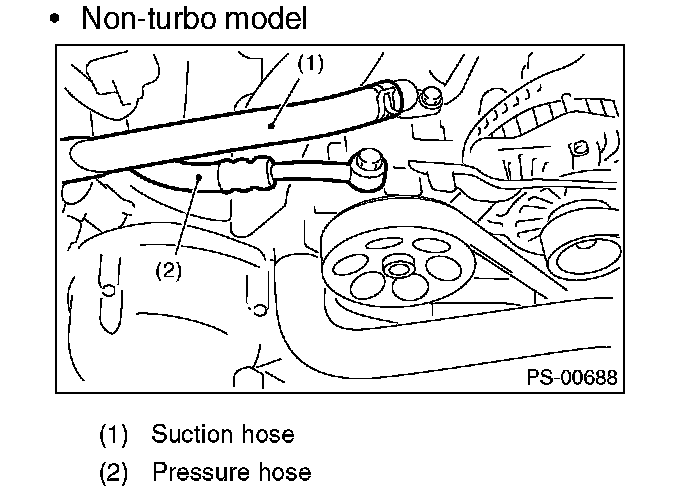 • Non-turbo model

(1)

(2)

PS-00688

(1) Suction hose

(2) Pressure hose