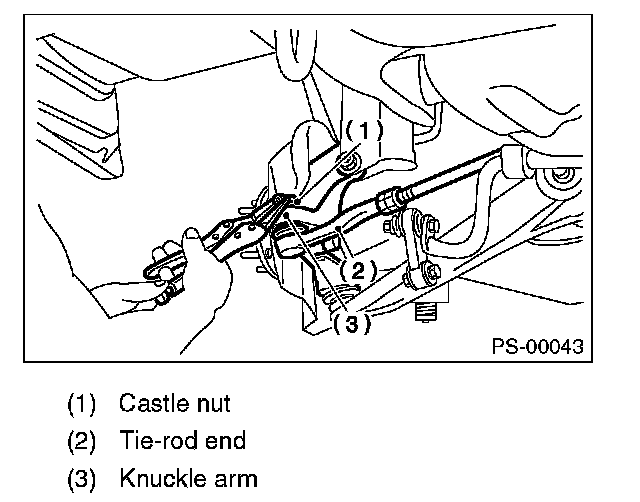 (1)
(2)
(3)
PS-00043

(1) Castle nut
(2) Tie-rod end
(3) Knuckle arm