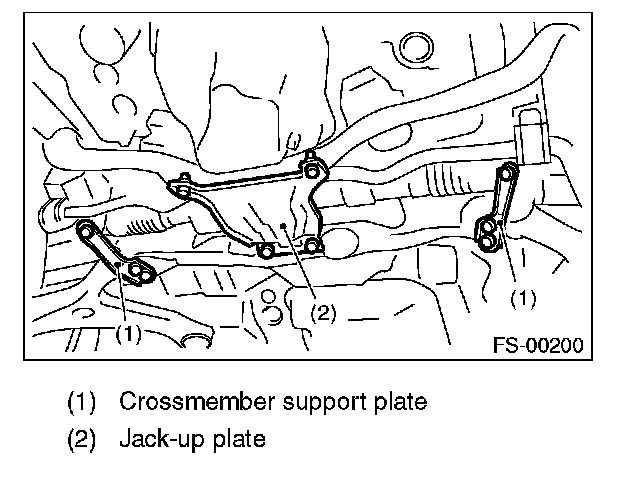 (1)
(2)
(1)
FS-00200

(1) Crossmember support plate
(2) Jack-up plate