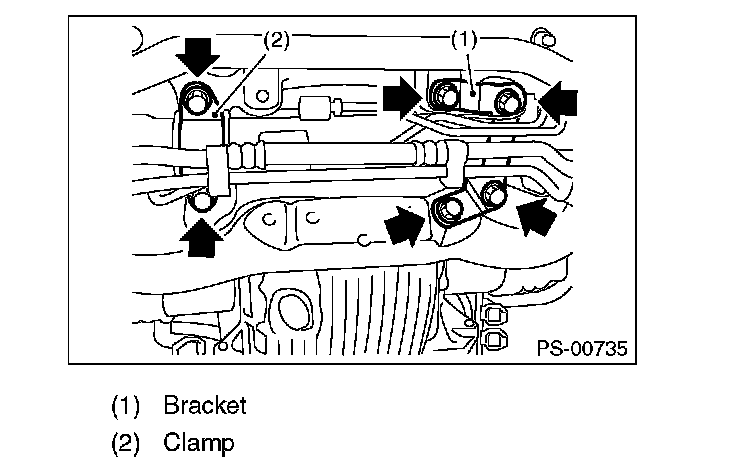 (2)
(1)
PS-00735

(1) Bracket
(2) Clamp