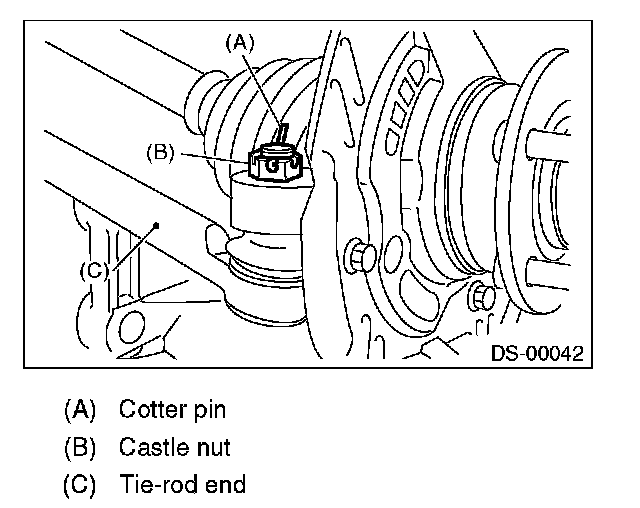 (A)
(B)
(C)
DS-00042

(A) Cotter pin
(B) Castle nut
(C) Tie-rod end