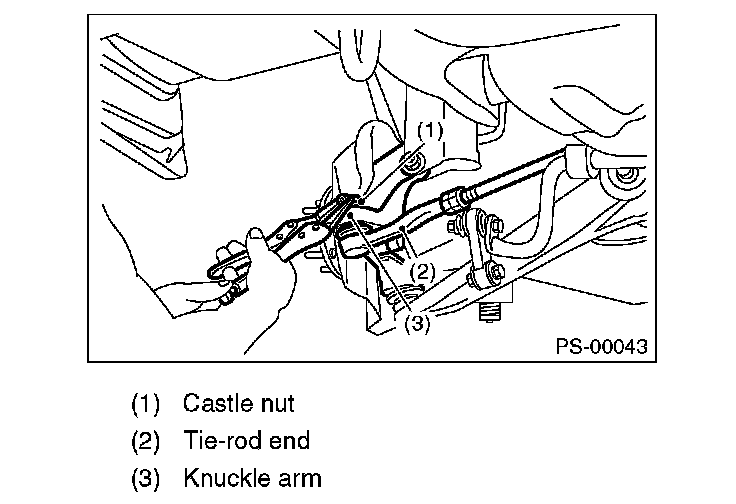 (1)

(2)

(3)

PS-00043

(1) Castle nut

(2) Tie-rod end

(3) Knuckle arm