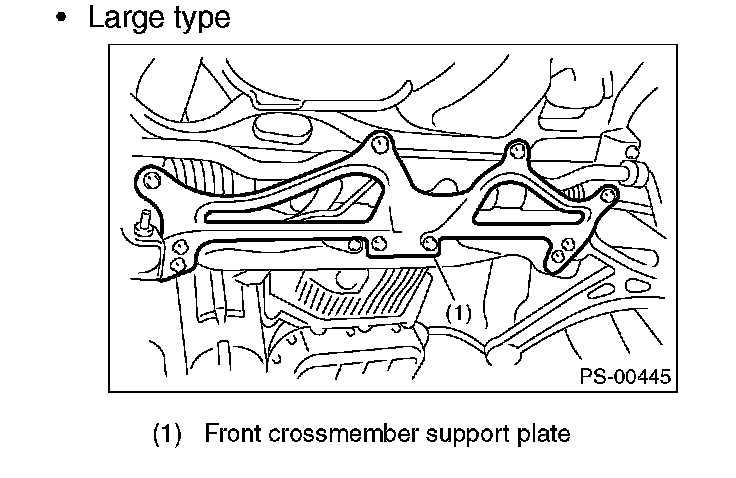 • Large type

(1)

PS-00445

(1) Front crossmember support plate