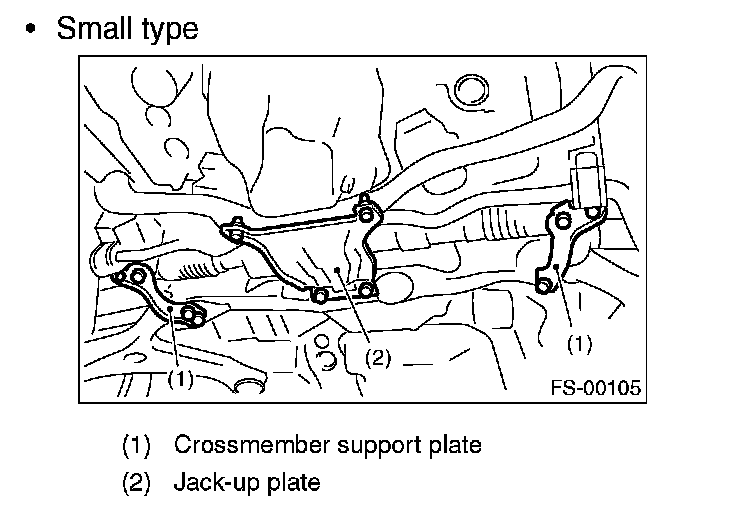 • Small type

(1)

(2)

(1)

FS-00105

(1) Crossmember support plate

(2) Jack-up plate