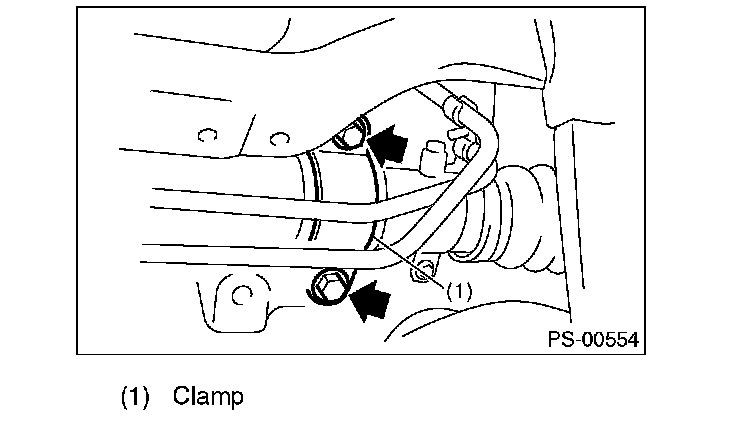 (1)

PS-00554

(1) Clamp