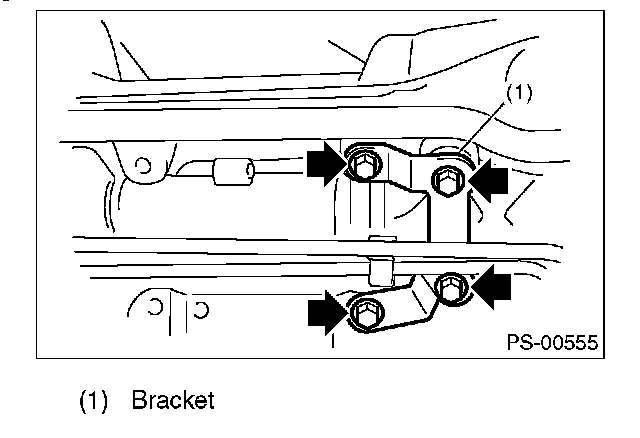 (1)

PS-00555

(1) Bracket