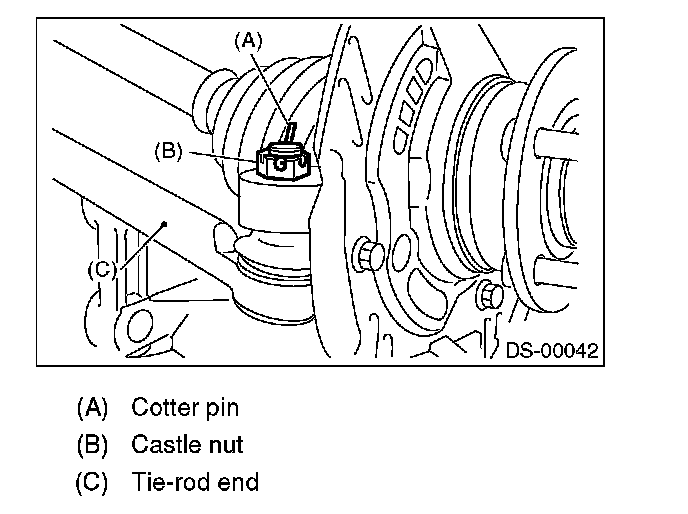 (A)

(B)

(C)

DS-00042

(A) Cotter pin
(B) Castle nut
(C) Tie-rod end