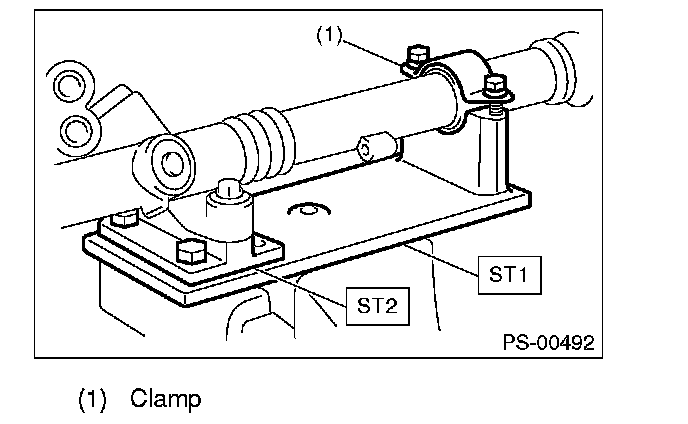 (1)

ST1

ST2

PS-00492

(1) Clamp