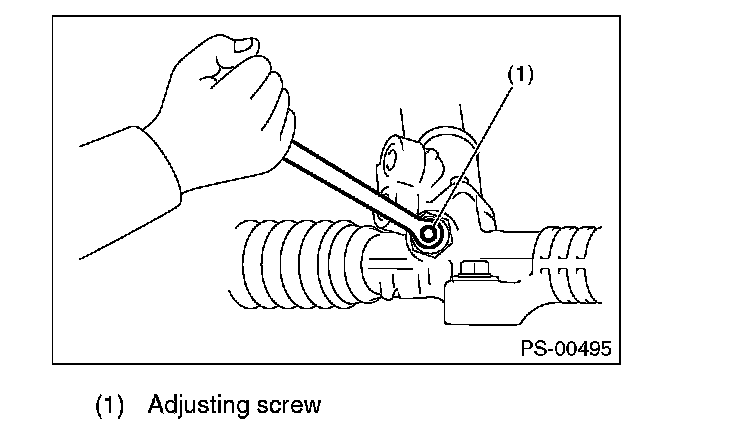 (1)

PS-00495

(1) Adjusting screw