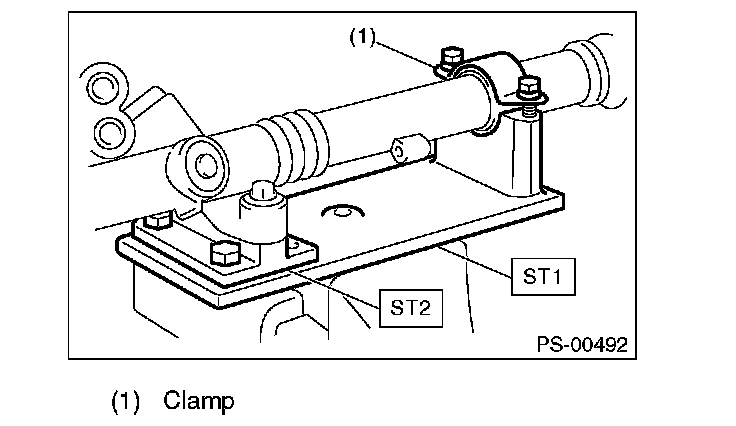 (1)

ST1

ST2

PS-00492

(1) Clamp