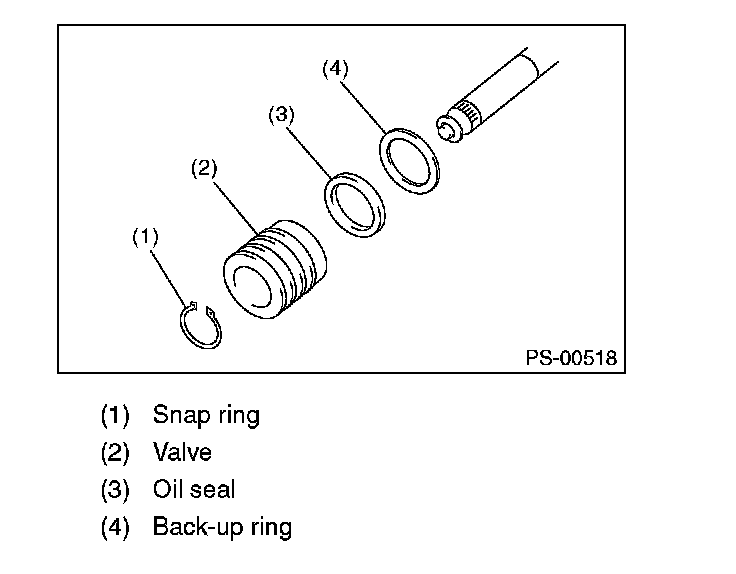 (4)
(3)
(2)
(1)
PS-00518

(1) Snap ring
(2) Valve
(3) Oil seal
(4) Back-up ring