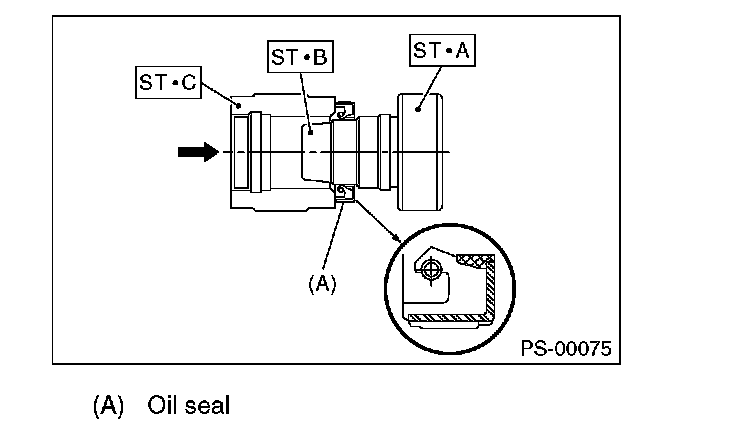 ST•C
ST•B
ST•A
(A)
PS-00075

(A) Oil seal