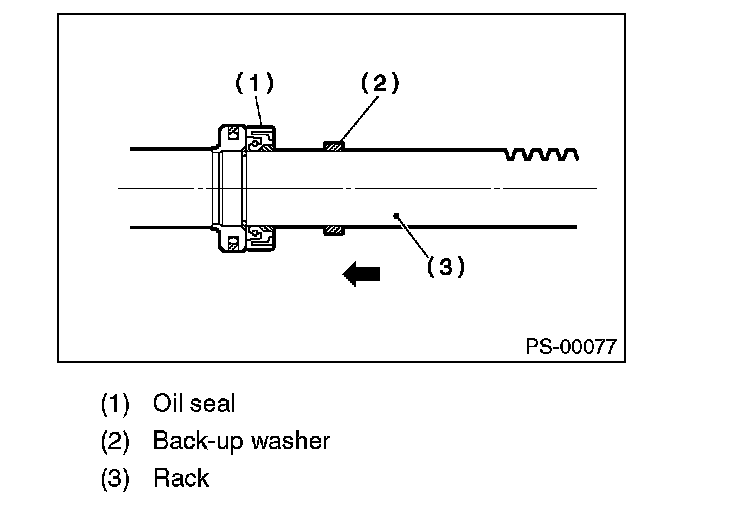 (1)
(2)
(3)
PS-00077

(1) Oil seal
(2) Back-up washer
(3) Rack