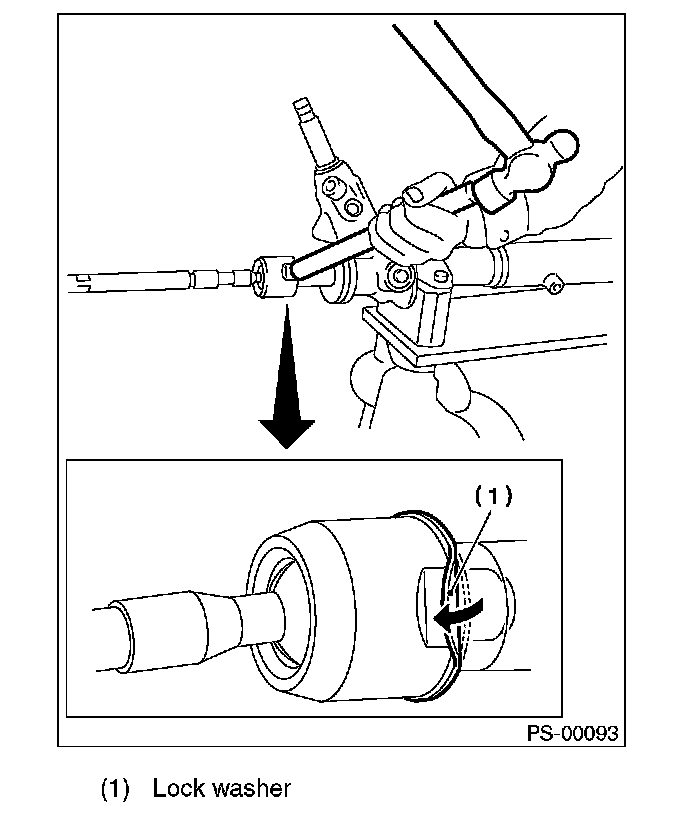 (1)

PS-00093

(1) Lock washer