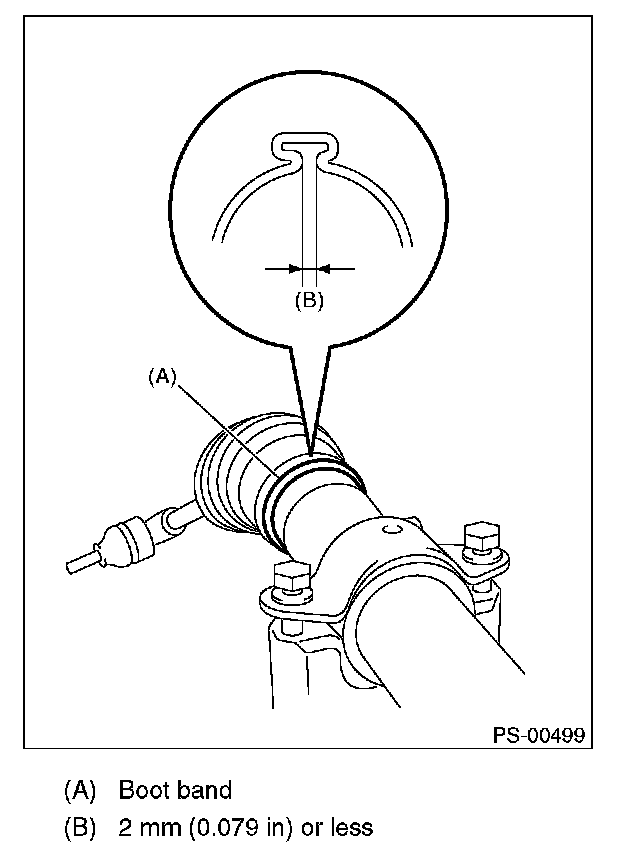 (B)

(A)

PS-00499

(A) Boot band
(B) 2 mm (0.079 in) or less