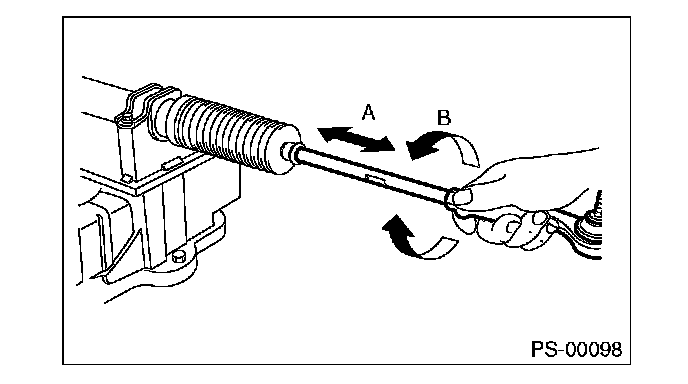 A
B
PS-00098